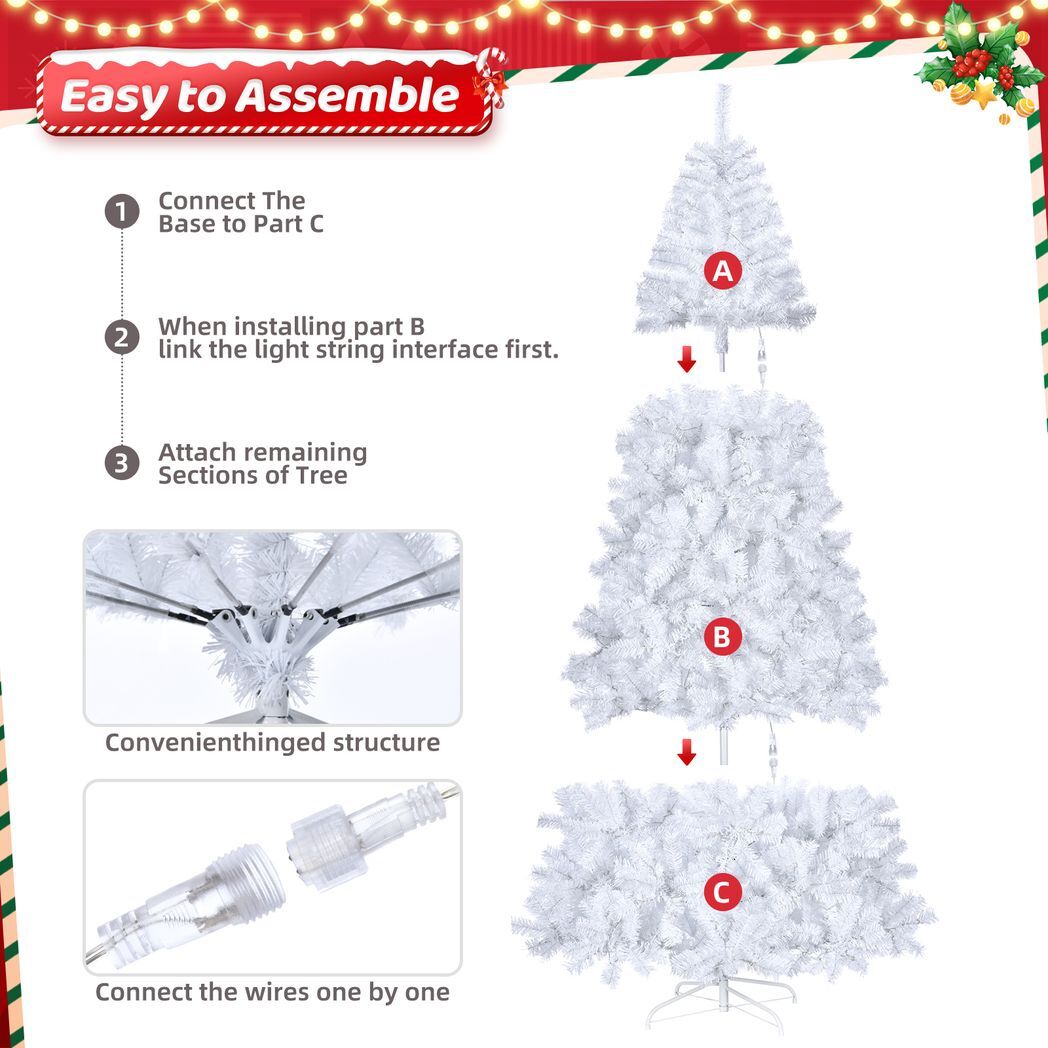 Easy to Assemble

1 Connect The Base to Part C

2 When installing part B link the light string interface first.

3 Attach remaining Sections of Tree

Convenienthinged structure

Connect the wires one by one

A

B

C